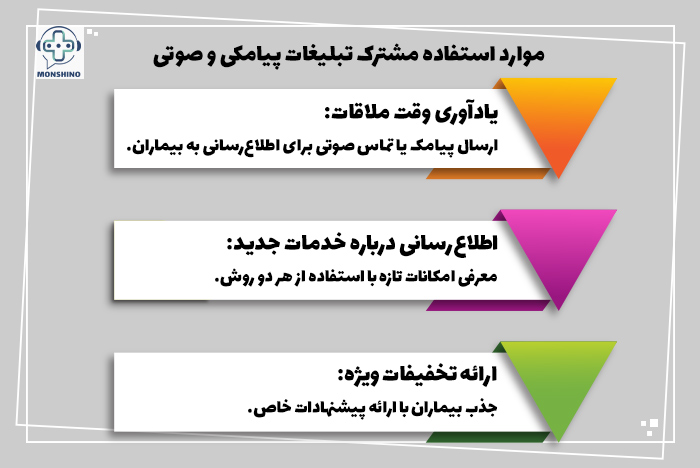 MONSHINO

موارد استفاده مشترک تبلیغات پیامکی و صوتی

یادآوری وقت ملاقات:

ارسال پیامک یا تماس صوتی برای اطلاع‌رسانی به بیماران.

اطلاع‌رسانی درباره خدمات جدید:

معرفی امکانات تازه با استفاده از هر دو روش.

ارائه تخفیفات ویژه:

جذب بیماران با ارائه پیشنهادات خاص.